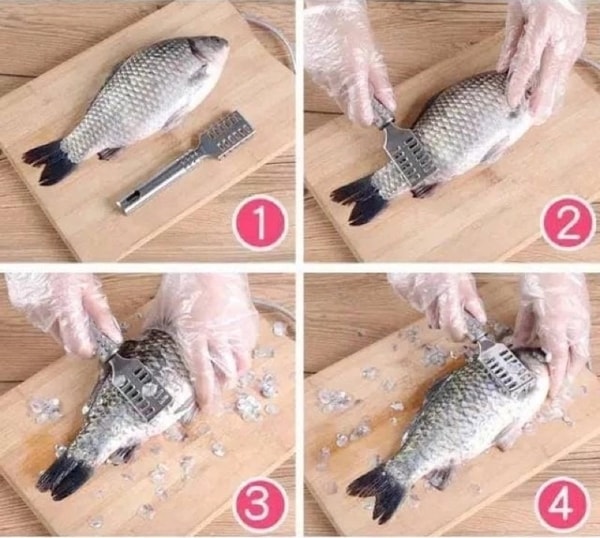 1
2
3
4