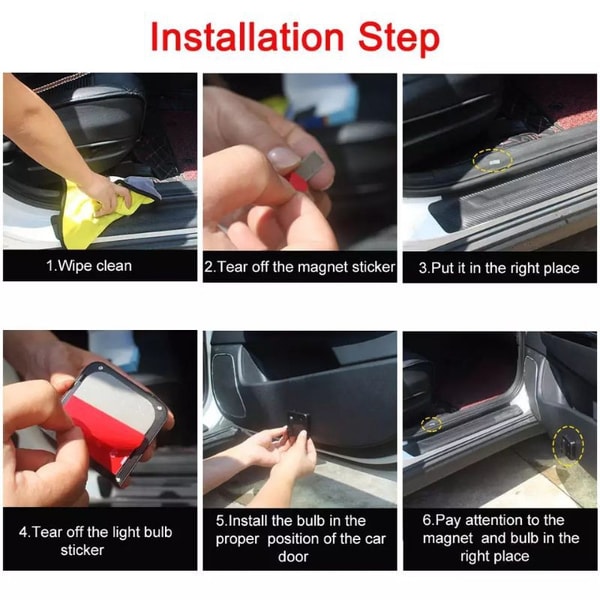 Installation Step

1.Wipe clean

2.Tear off the magnet sticker

3.Put it in the right place

4.Tear off the light bulb sticker

5.Install the bulb in the proper position of the car door

6.Pay attention to the magnet and bulb in the right place