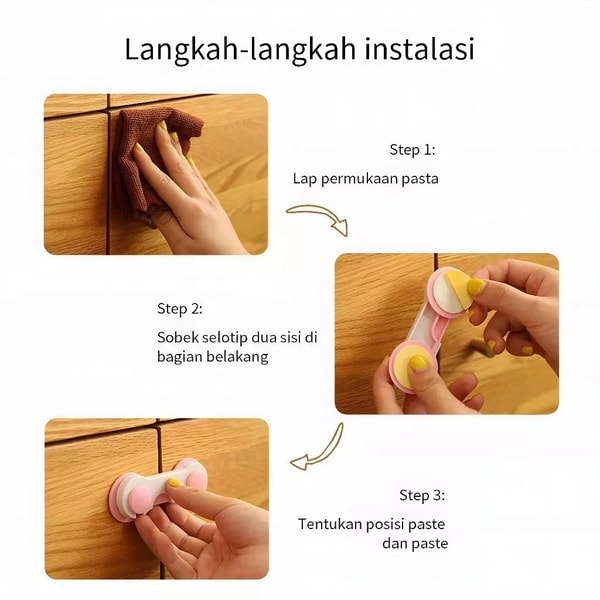 Langkah-langkah instalasi

Step 1:

Lap permukaan pasta

Step 2:

Sobek selotip dua sisi di bagian belakang

Step 3:

Tentukan posisi paste dan paste