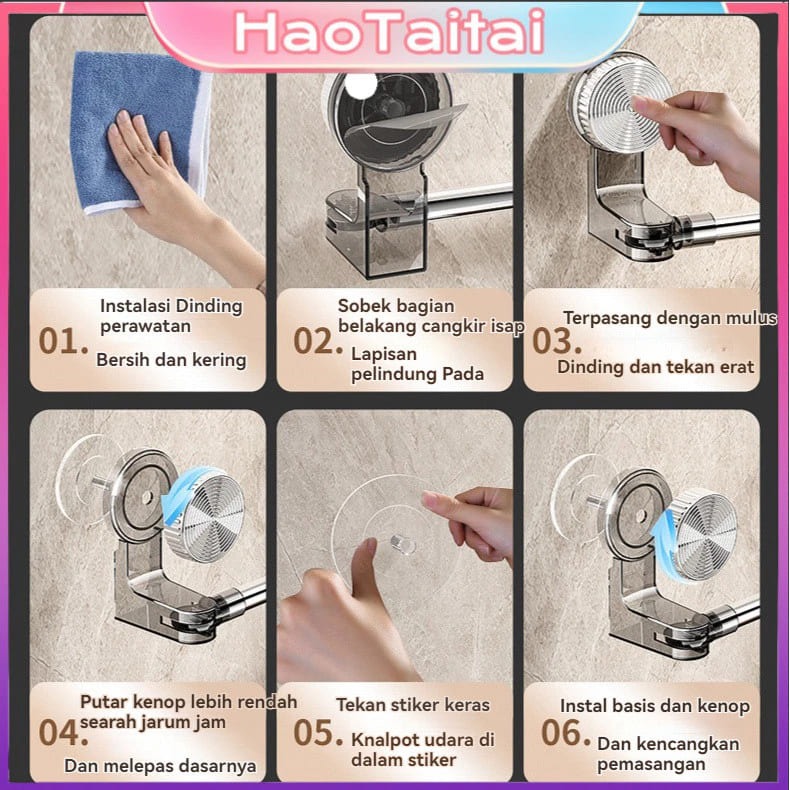 HaoTaitai

01. Instalasi Dinding perawatan
Bersih dan kering

02. Sobek bagian belakang cangkir isap
Lapisan pelindung Pada

03. Terpasang dengan mulus
Dinding dan tekan erat

04. Putar kenop lebih rendah searah jarum jam
Dan melepas dasarnya

05. Tekan stiker keras
Knalpot udara di dalam stiker

06. Instal basis dan kenop
Dan kencangkan pemasangan